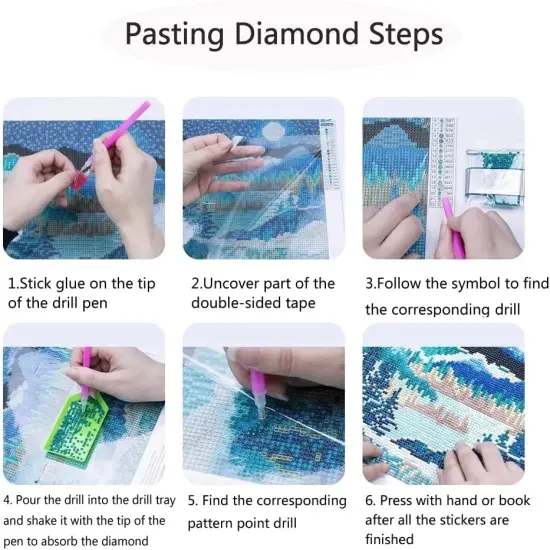 Pasting Diamond Steps

1.Stick glue on the tip of the drill pen

2.Uncover part of the double-sided tape

3.Follow the symbol to find the corresponding drill

4. Pour the drill into the drill tray and shake it with the tip of the pen to absorb the diamond

5. Find the corresponding pattern point drill

6. Press with hand or book after all the stickers are finished