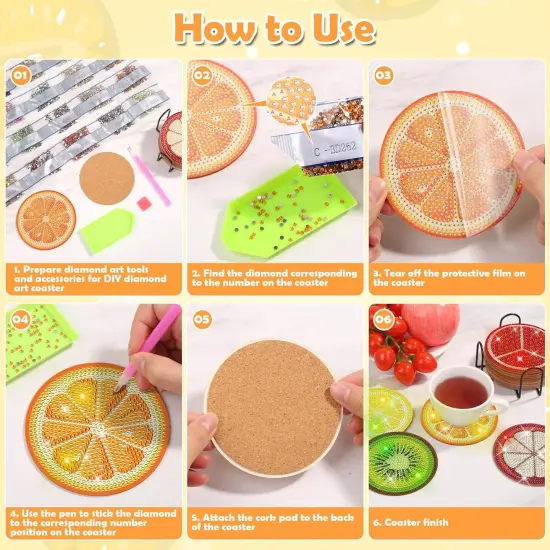 How to Use

01

1. Prepare diamond art tools and accessories for DIY diamond art coaster

02

C -BD262

2. Find the diamond corresponding to the number on the coaster

03

3. Tear off the protective film on the coaster

04

4. Use the pen to stick the diamond to the corresponding number position on the coaster

05

5. Attach the cork pad to the back of the coaster

06

6. Coaster finish