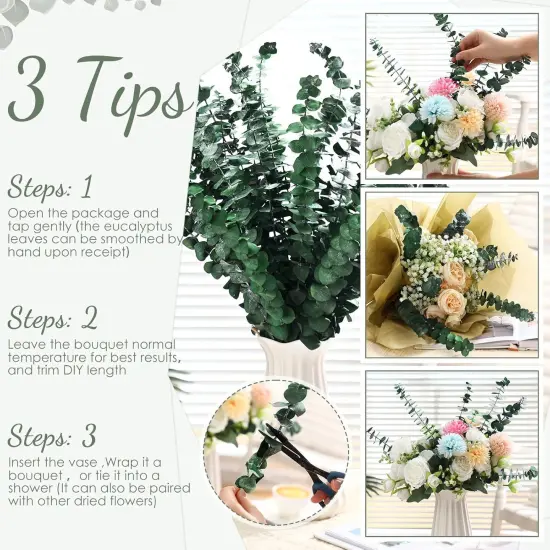 3 Tips

Steps: 1

Open the package and tap gently (the eucalyptus leaves can be smoothed by hand upon receipt)

Steps: 2

Leave the bouquet normal temperature for best results, and trim DIY length

Steps: 3

Insert the vase ,Wrap it a bouquet , or tie it into a shower (It can also be paired with other dried flowers)