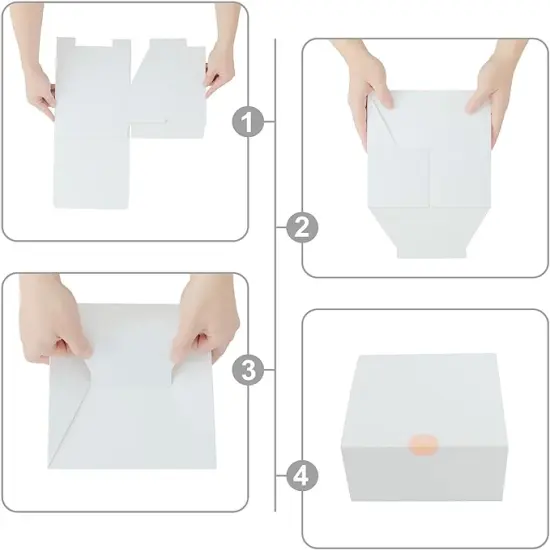 1
2
3
4