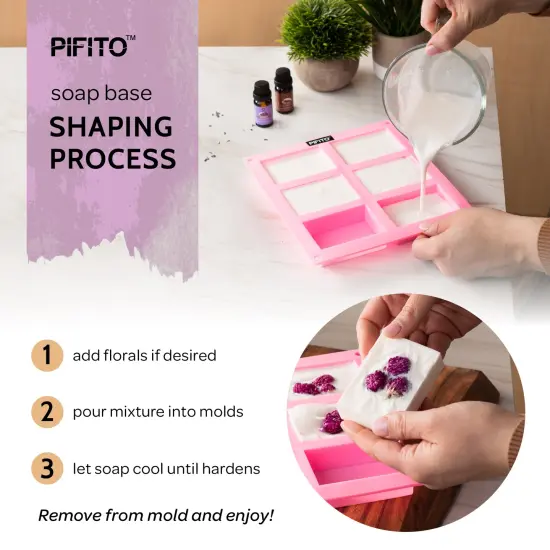 PIFITO™

soap base
SHAPING PROCESS

PIFITO

1 add florals if desired

2 pour mixture into molds

3 let soap cool until hardens

Remove from mold and enjoy!