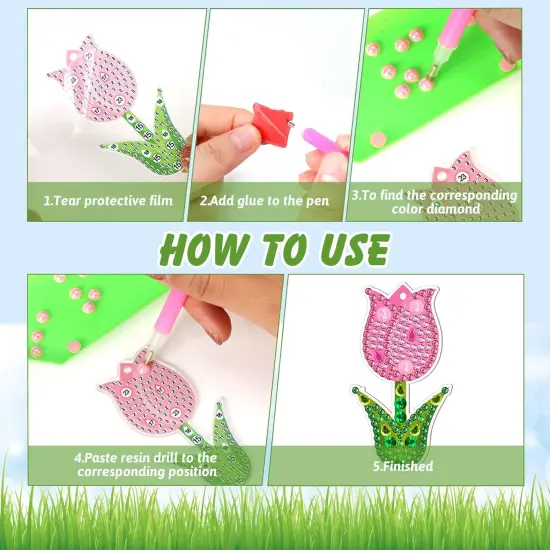 1.Tear protective film

2.Add glue to the pen

3.To find the corresponding color diamond

HOW TO USE

4.Paste resin drill to the corresponding position

5.Finished