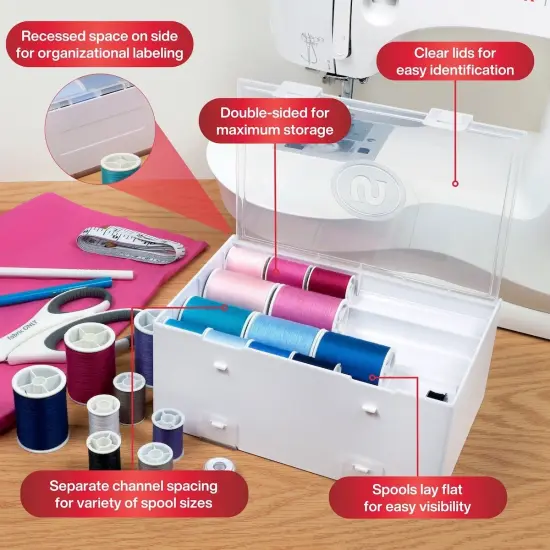 Recessed space on side for organizational labeling

Clear lids for easy identification

Double-sided for maximum storage

fabric ONLY

Separate channel spacing for variety of spool sizes

Spools lay flat for easy visibility