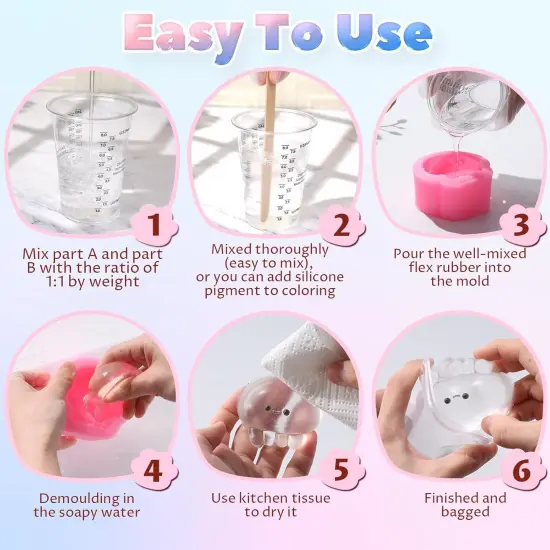 Easy To Use

1
Mix part A and part B with the ratio of 1:1 by weight

2
Mixed thoroughly (easy to mix), or you can add silicone pigment to coloring

3
Pour the well-mixed flex rubber into the mold

4
Demoulding in the soapy water

5
Use kitchen tissue to dry it

6
Finished and bagged