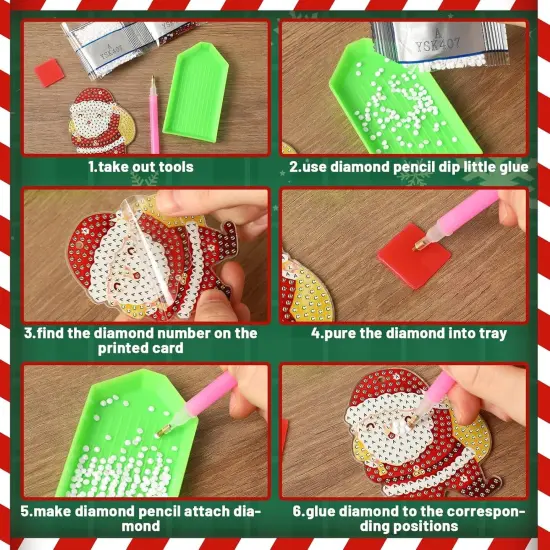 A
YSK407

A
YSK407

1.take out tools

2.use diamond pencil dip little glue

3.find the diamond number on the printed card

4.pure the diamond into tray

5.make diamond pencil attach diamond

6.glue diamond to the corresponding positions