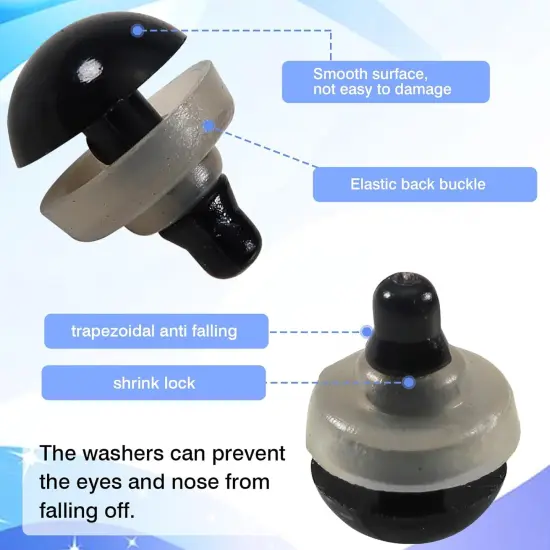 Smooth surface, not easy to damage

Elastic back buckle

trapezoidal anti falling

shrink lock

The washers can prevent the eyes and nose from falling off.