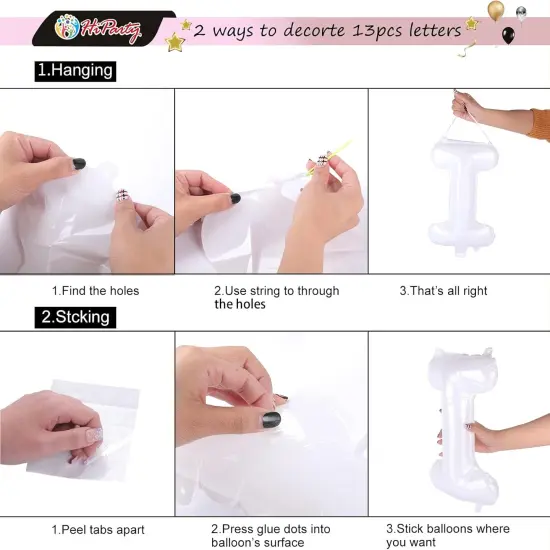 HiParty

2 ways to decorte 13pcs letters

1.Hanging

1.Find the holes

2.Use string to through the holes

3.That's all right

2.Stcking

1.Peel tabs apart

2.Press glue dots into balloon's surface

3.Stick balloons where you want