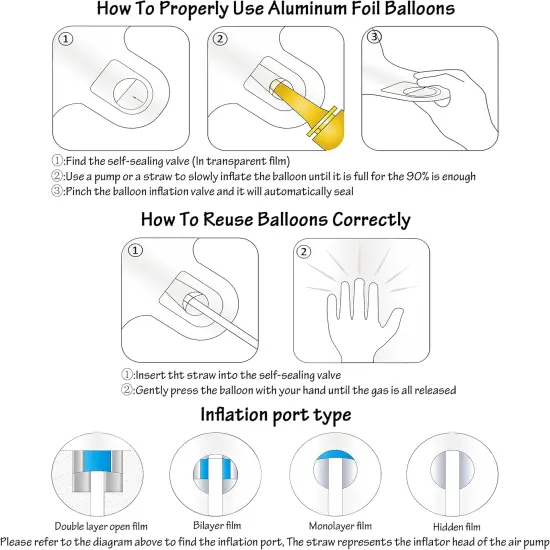 How To Properly Use Aluminum Foil Balloons

①

②

③

①:Find the self-sealing valve (In transparent film)
②:Use a pump or a straw to slowly inflate the balloon until it is full for the 90% is enough
③:Pinch the balloon inflation valve and it will automatically seal

How To Reuse Balloons Correctly

①

②

①:Insert tht straw into the self-sealing valve
②:Gently press the balloon with your hand until the gas is all released

Inflation port type

Double layer open film

Bilayer film

Monolayer film

Hidden film

Please refer to the diagram above to find the inflation port, The straw represents the inflator head of the air pump