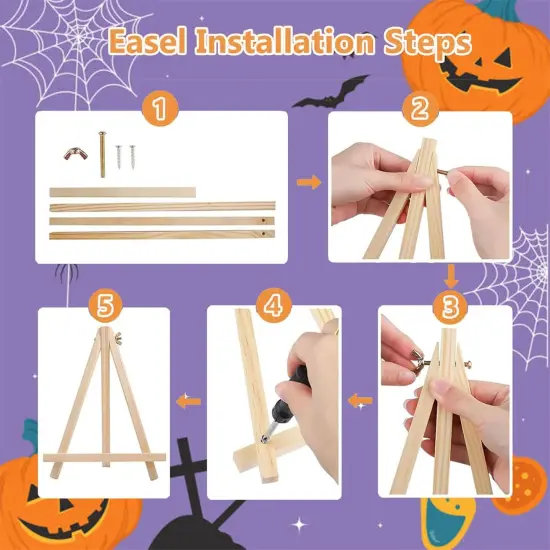 Easel Installation Steps

1

2

3

4

5