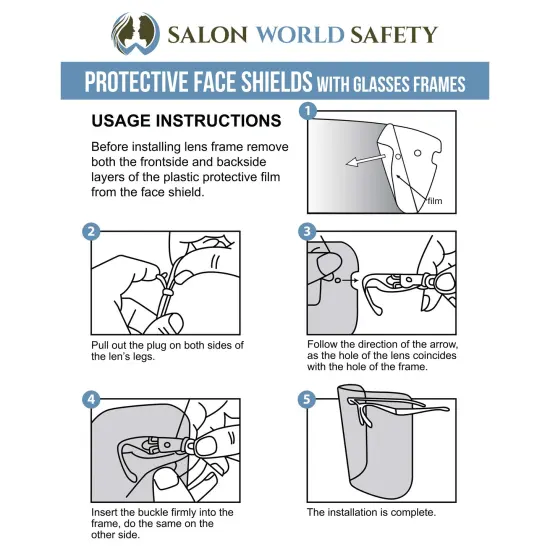 SALON WORLD SAFETY

PROTECTIVE FACE SHIELDS WITH GLASSES FRAMES

USAGE INSTRUCTIONS

Before installing lens frame remove both the frontside and backside layers of the plastic protective film from the face shield.

1

film

2

Pull out the plug on both sides of the len's legs.

3

Follow the direction of the arrow, as the hole of the lens coincides with the hole of the frame.

4

Insert the buckle firmly into the frame, do the same on the other side.

5

The installation is complete.