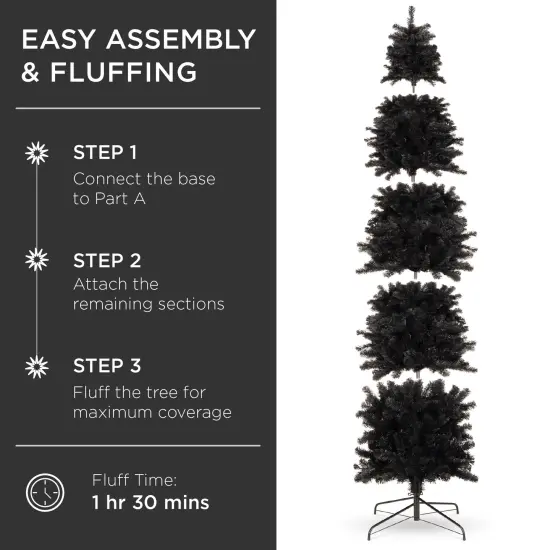 EASY ASSEMBLY & FLUFFING

STEP 1
Connect the base to Part A

STEP 2
Attach the remaining sections

STEP 3
Fluff the tree for maximum coverage

Fluff Time:
1 hr 30 mins