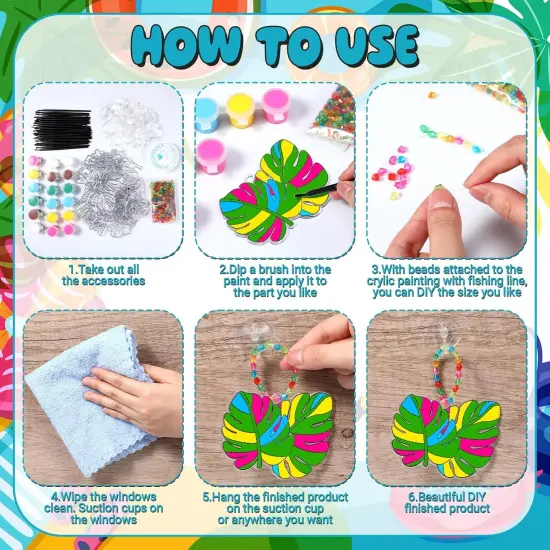 HOW TO USE

1.Take out all the accessories

2.Dip a brush into the paint and apply it to the part you like

3.With beads attached to the crylic painting with fishing line, you can DIY the size you like

4.Wipe the windows clean. Suction cups on the windows

5.Hang the finished product on the suction cup or anywhere you want

6.Beautiful DIY finished product