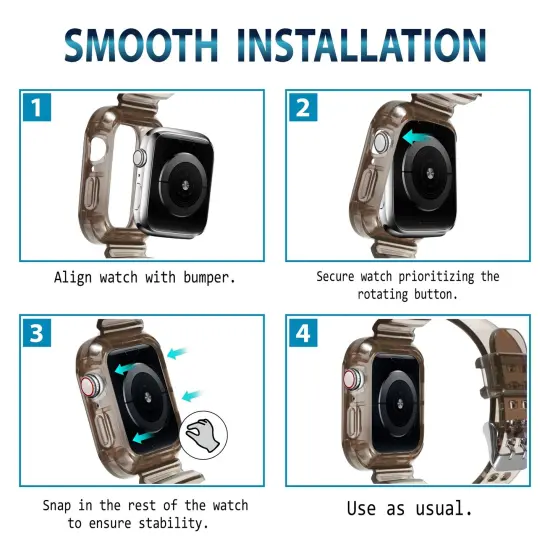 SMOOTH INSTALLATION

1

Align watch with bumper.

2

Secure watch prioritizing the rotating button.

3

Snap in the rest of the watch to ensure stability.

4

Use as usual.