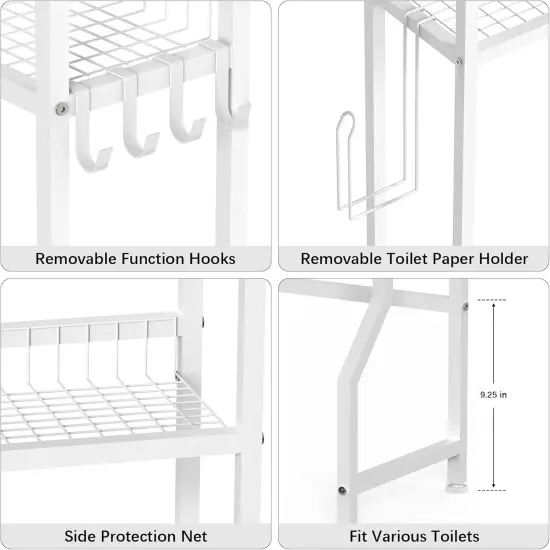 Removable Function Hooks

Removable Toilet Paper Holder

Side Protection Net

9.25 in

Fit Various Toilets