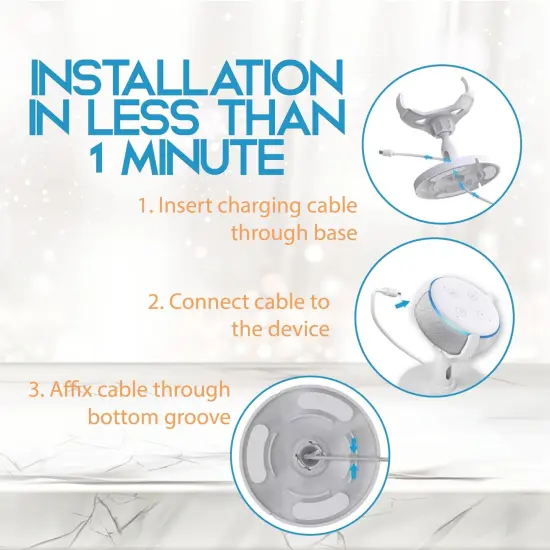 INSTALLATION IN LESS THAN 1 MINUTE

1. Insert charging cable through base

2. Connect cable to the device

3. Affix cable through bottom groove