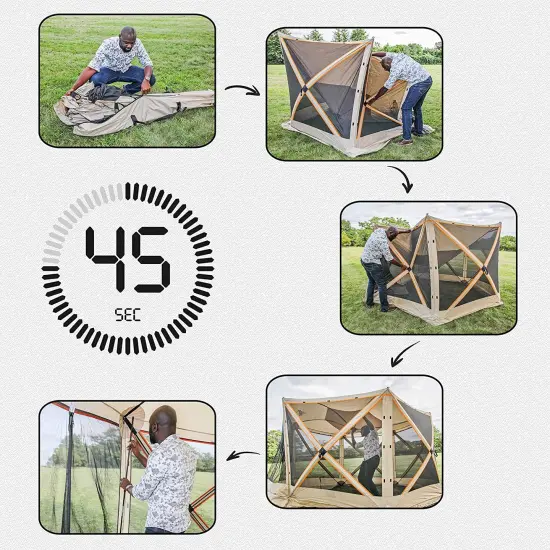 45
SEC