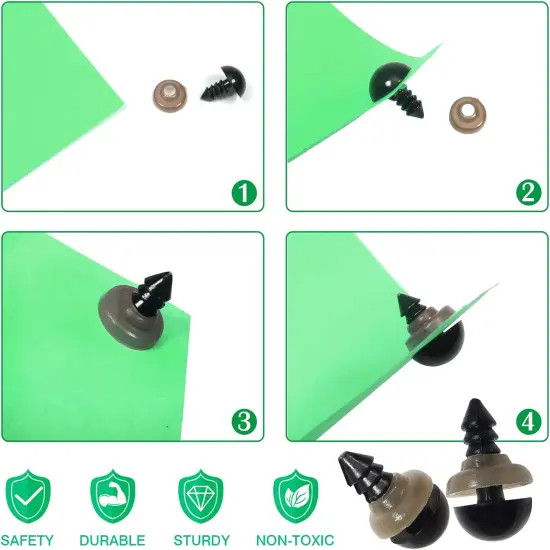 1

2

3

4

SAFETY DURABLE STURDY NON-TOXIC