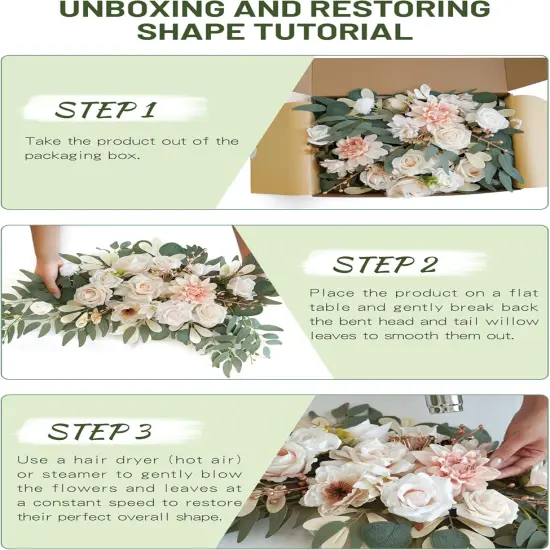 UNBOXING AND RESTORING SHAPE TUTORIAL

STEP 1

Take the product out of the packaging box.

STEP 2

Place the product on a flat table and gently break back the bent head and tail willow leaves to smooth them out.

STEP 3

Use a hair dryer (hot air) or steamer to gently blow the flowers and leaves at a constant speed to restore their perfect overall shape.