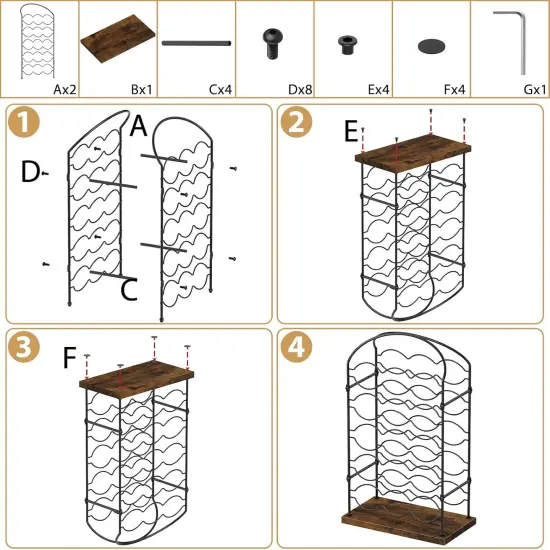 Ax2 Bx1 Cx4 Dx8 Ex4 Fx4 Gx1

1
A
D
C

2
E

3
F

4