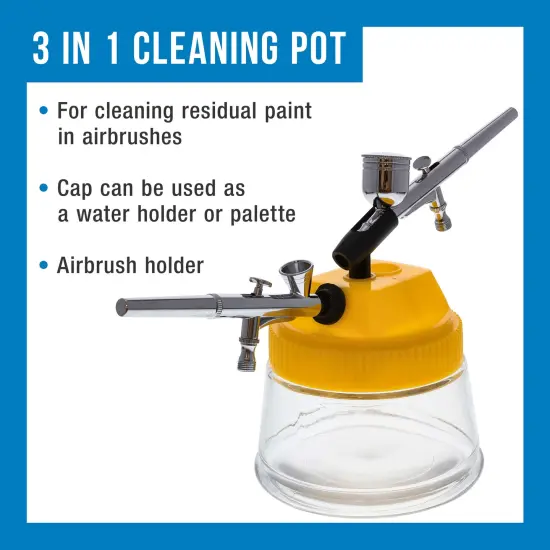 3 IN 1 CLEANING POT

• For cleaning residual paint in airbrushes

• Cap can be used as a water holder or palette

• Airbrush holder