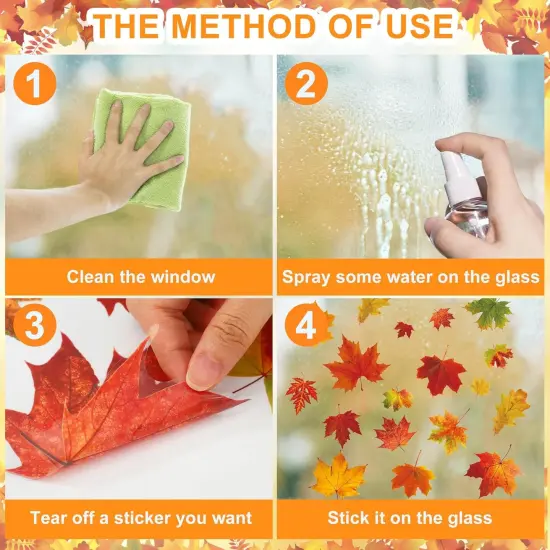 THE METHOD OF USE

1

Clean the window

2

Spray some water on the glass

3

Tear off a sticker you want

4

Stick it on the glass