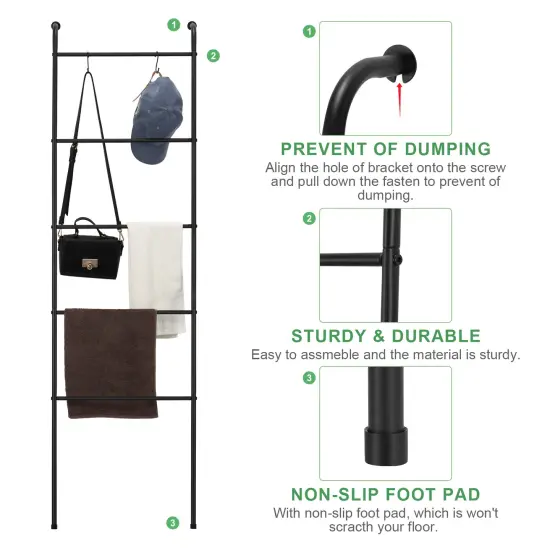 1
2
3

1
PREVENT OF DUMPING
Align the hole of bracket onto the screw and pull down the fasten to prevent of dumping.

2
STURDY & DURABLE
Easy to assmeble and the material is sturdy.

3
NON-SLIP FOOT PAD
With non-slip foot pad, which is won't scracth your floor.