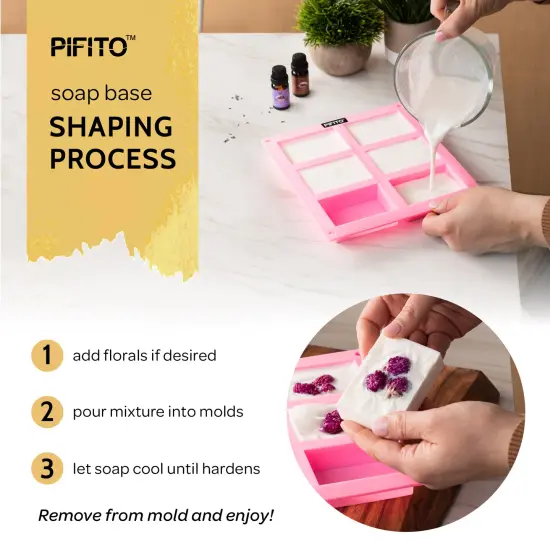 PIFITO™

soap base
SHAPING PROCESS

PIFITO

1 add florals if desired

2 pour mixture into molds

3 let soap cool until hardens

Remove from mold and enjoy!