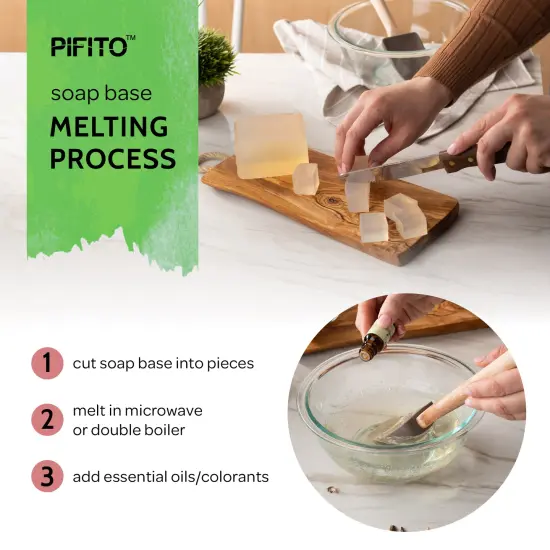 PIFITO™

soap base

MELTING PROCESS

1 cut soap base into pieces

2 melt in microwave or double boiler

3 add essential oils/colorants