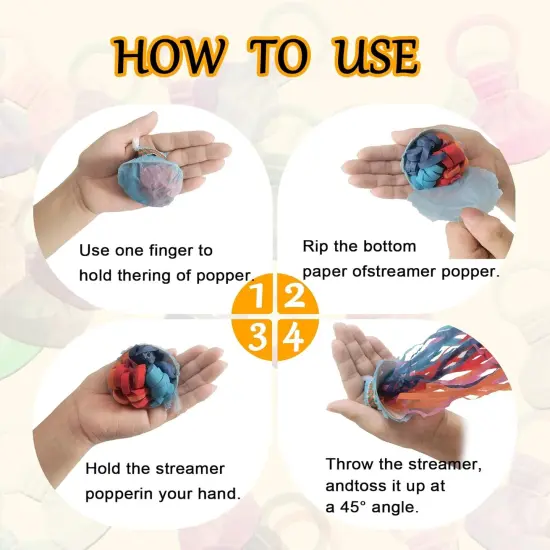 HOW TO USE

Use one finger to hold thering of popper.

Rip the bottom paper ofstreamer popper.

1 2
3 4

Hold the streamer popperin your hand.

Throw the streamer, andtoss it up at a 45° angle.