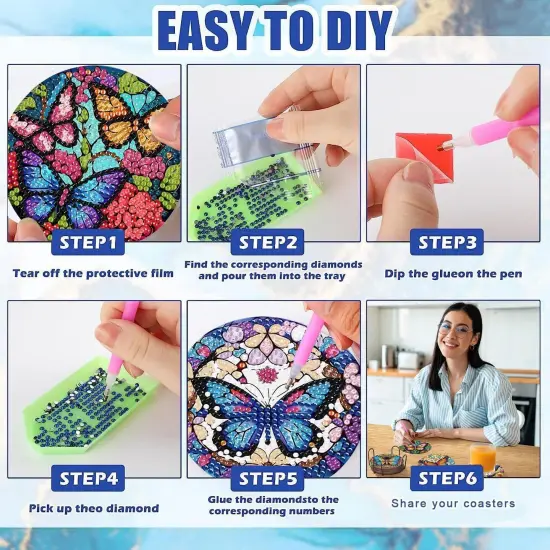 EASY TO DIY

STEP1

Tear off the protective film

STEP2

Find the corresponding diamonds and pour them into the tray

STEP3

Dip the glueon the pen

STEP4

Pick up theo diamond

STEP5

Glue the diamondsto the corresponding numbers

STEP6

Share your coasters