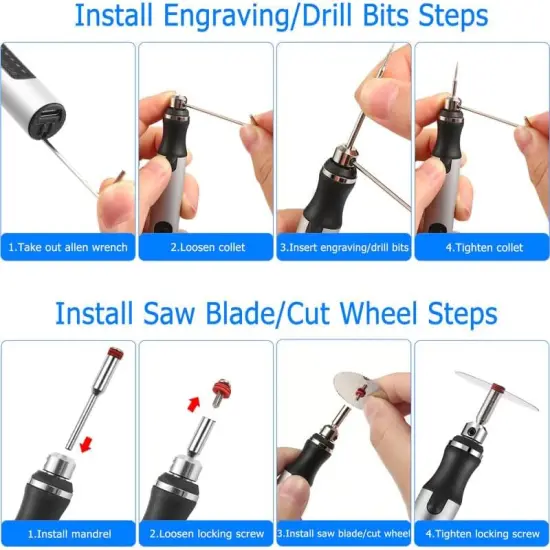 Install Engraving/Drill Bits Steps

1.Take out allen wrench

2.Loosen collet

3.Insert engraving/drill bits

4.Tighten collet

Install Saw Blade/Cut Wheel Steps

1.Install mandrel

2.Loosen locking screw

3.Install saw blade/cut wheel

4.Tighten locking screw