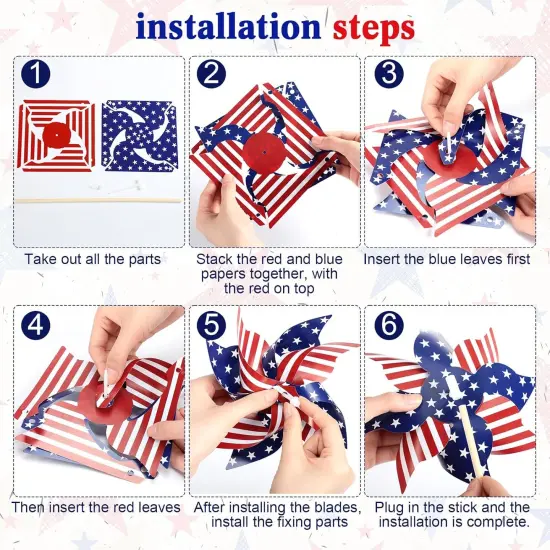 installation steps

1
Take out all the parts

2
Stack the red and blue papers together, with the red on top

3
Insert the blue leaves first

4
Then insert the red leaves

5
After installing the blades, install the fixing parts

6
Plug in the stick and the installation is complete.