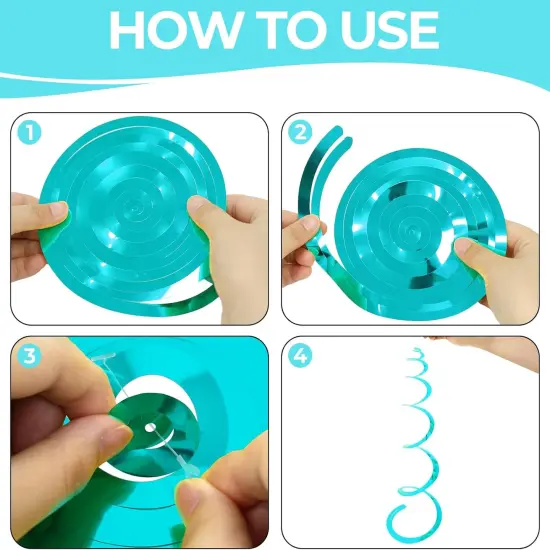 HOW TO USE

1

2

3

4