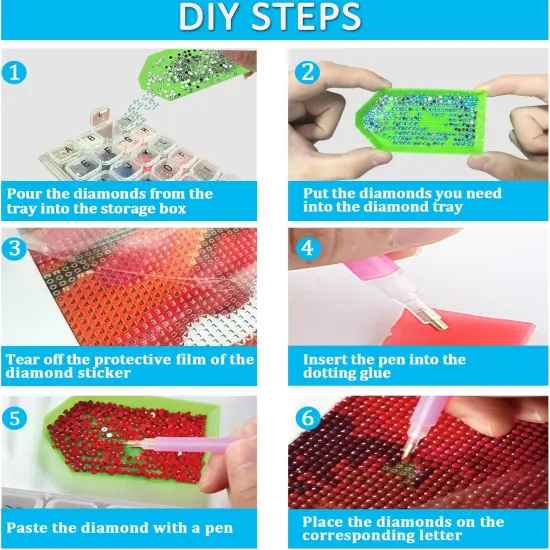 DIY STEPS

1

Pour the diamonds from the tray into the storage box

2

Put the diamonds you need into the diamond tray

3

Tear off the protective film of the diamond sticker

4

Insert the pen into the dotting glue

5

Paste the diamond with a pen

6

Place the diamonds on the corresponding letter