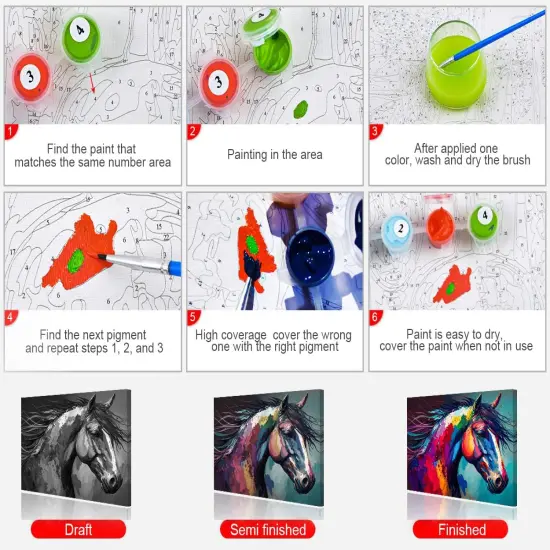 1
Find the paint that matches the same number area

2
Painting in the area

3
After applied one color, wash and dry the brush

4
Find the next pigment and repeat steps 1, 2, and 3

5
High coverage cover the wrong one with the right pigment

6
Paint is easy to dry, cover the paint when not in use

Draft

Semi finished

Finished