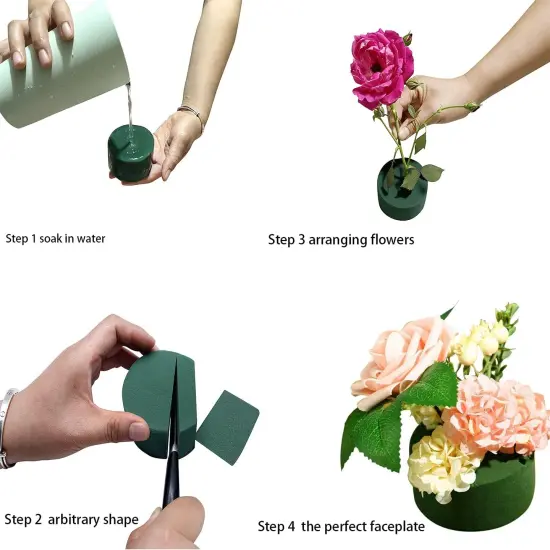 Step 1 soak in water

Step 3 arranging flowers

Step 2 arbitrary shape

Step 4 the perfect faceplate