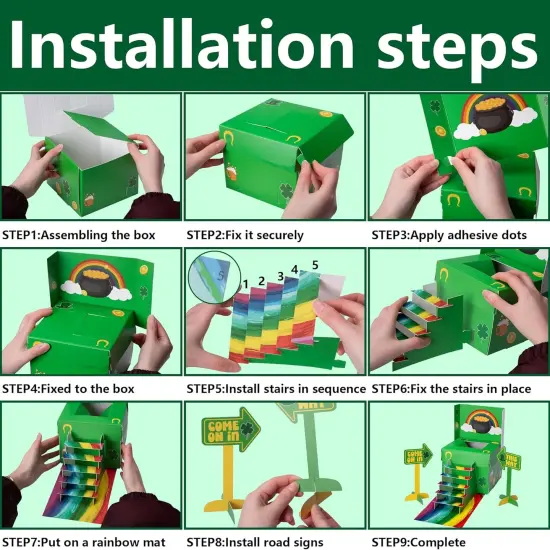 Installation steps

STEP1:Assembling the box

STEP2:Fix it securely

STEP3:Apply adhesive dots

STEP4:Fixed to the box

5
1 2 3 4 5

STEP5:Install stairs in sequence

STEP6:Fix the stairs in place

STEP7:Put on a rainbow mat

COME ON IN
WAY

STEP8:Install road signs

COME ON IN
THIS WAY

STEP9:Complete