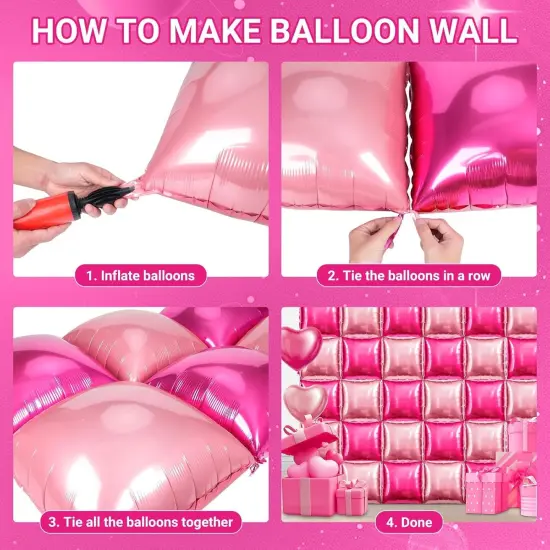 HOW TO MAKE BALLOON WALL

1. Inflate balloons

2. Tie the balloons in a row

3. Tie all the balloons together

4. Done