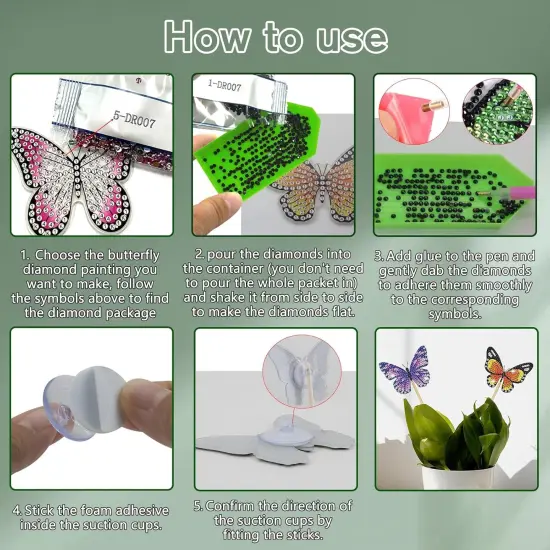 How to use

5-DR007

1-DR007

1. Choose the butterfly diamond painting you want to make, follow the symbols above to find the diamond package

2. pour the diamonds into the container (you don't need to pour the whole packet in) and shake it from side to side to make the diamonds flat.

3. Add glue to the pen and gently dab the diamonds to adhere them smoothly to the corresponding symbols.

4. Stick the foam adhesive inside the suction cups.

5. Confirm the direction of the suction cups by fitting the sticks.