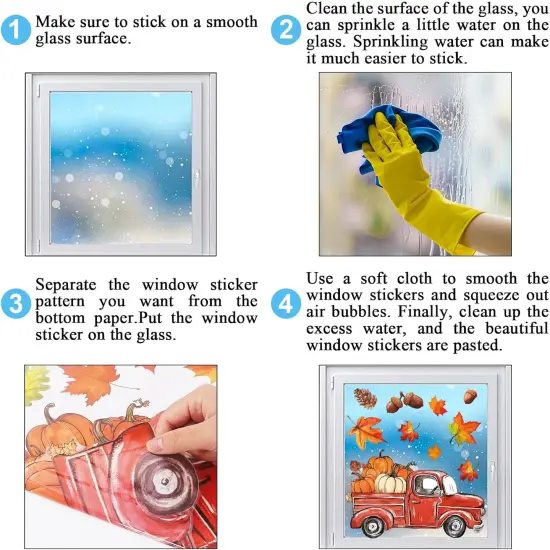 1 Make sure to stick on a smooth glass surface.

2 Clean the surface of the glass, you can sprinkle a little water on the glass. Sprinkling water can make it much easier to stick.

3 Separate the window sticker pattern you want from the bottom paper.Put the window sticker on the glass.

4 Use a soft cloth to smooth the window stickers and squeeze out air bubbles. Finally, clean up the excess water, and the beautiful window stickers are pasted.