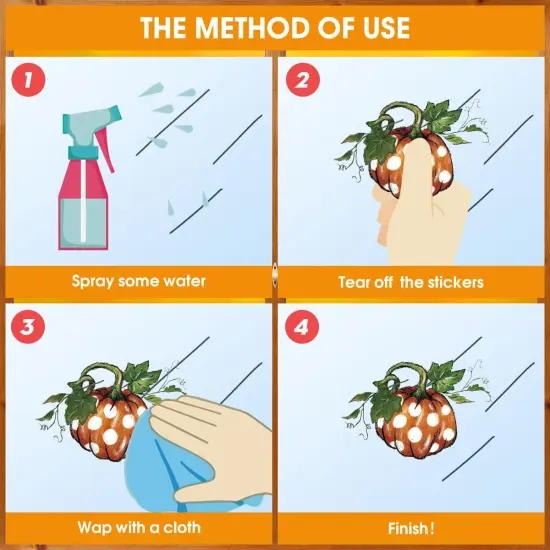 THE METHOD OF USE

1

Spray some water

2

Tear off the stickers

3

Wap with a cloth

4

Finish!