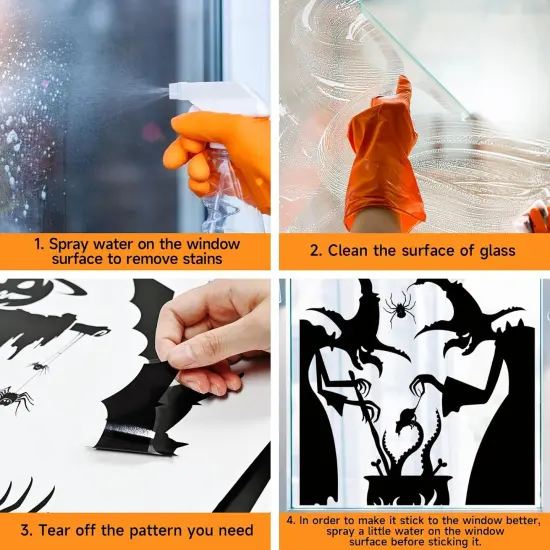 1. Spray water on the window surface to remove stains

2. Clean the surface of glass

3. Tear off the pattern you need

4. In order to make it stick to the window better, spray a little water on the window surface before sticking it.