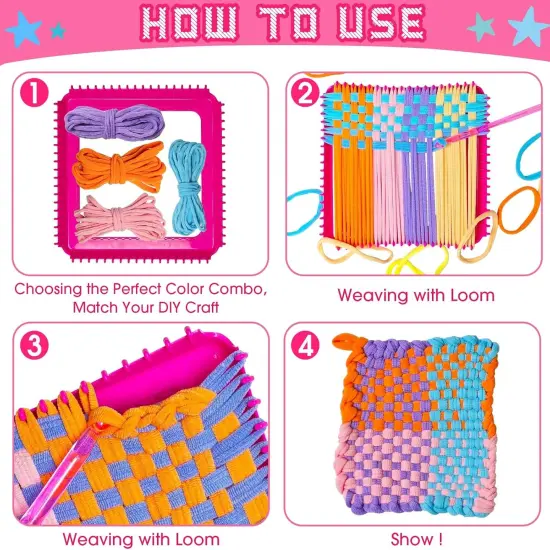 HOW TO USE

1

Choosing the Perfect Color Combo, Match Your DIY Craft

2

Weaving with Loom

3

Weaving with Loom

4

Show !