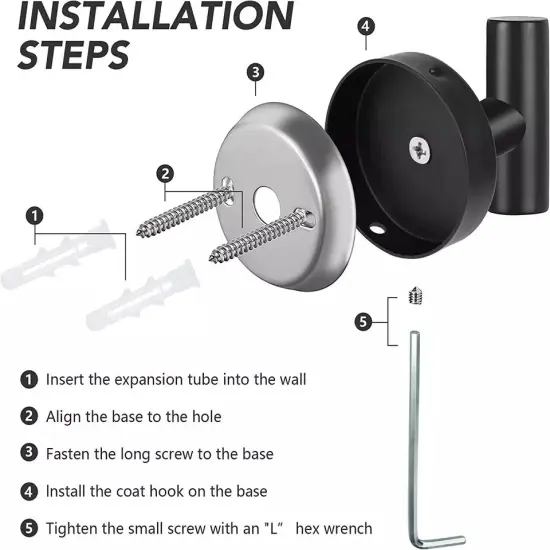 INSTALLATION STEPS

4

3

2

1

5

1 Insert the expansion tube into the wall

2 Align the base to the hole

3 Fasten the long screw to the base

4 Install the coat hook on the base

5 Tighten the small screw with an "L" hex wrench