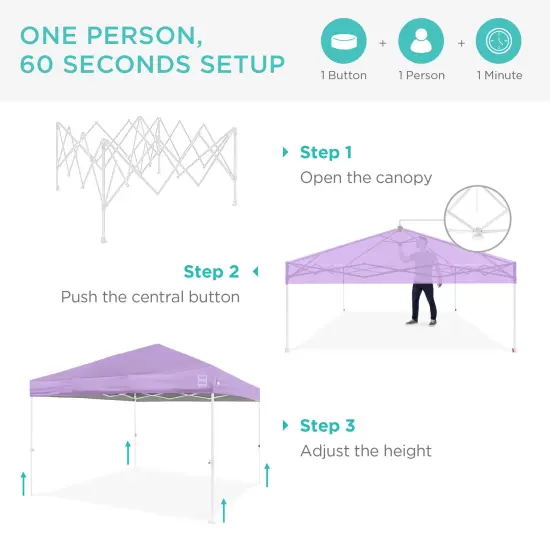 ONE PERSON,
60 SECONDS SETUP

1 Button + 1 Person + 1 Minute

Step 1
Open the canopy

Step 2
Push the central button

Step 3
Adjust the height