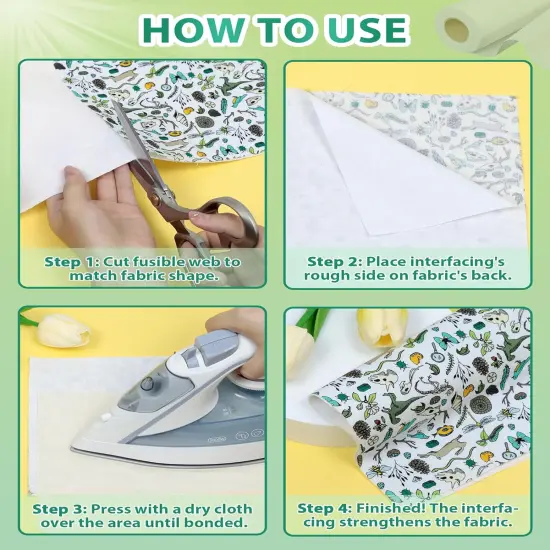 HOW TO USE

Step 1: Cut fusible web to match fabric shape.

Step 2: Place interfacing's rough side on fabric's back.

Step 3: Press with a dry cloth over the area until bonded.

Step 4: Finished! The interfacing strengthens the fabric.