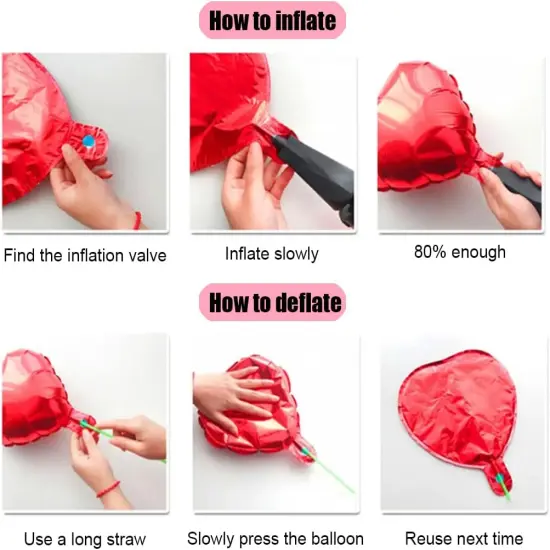 How to inflate

Find the inflation valve

Inflate slowly

80% enough

How to deflate

Use a long straw

Slowly press the balloon

Reuse next time