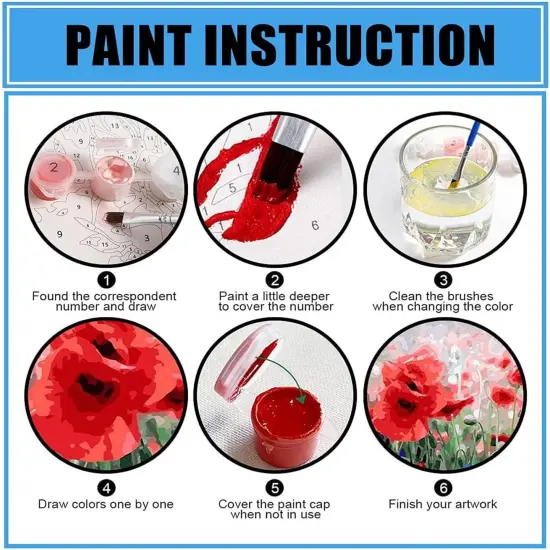 PAINT INSTRUCTION

1
Found the correspondent number and draw

2
Paint a little deeper to cover the number

3
Clean the brushes when changing the color

4
Draw colors one by one

5
Cover the paint cap when not in use

6
Finish your artwork