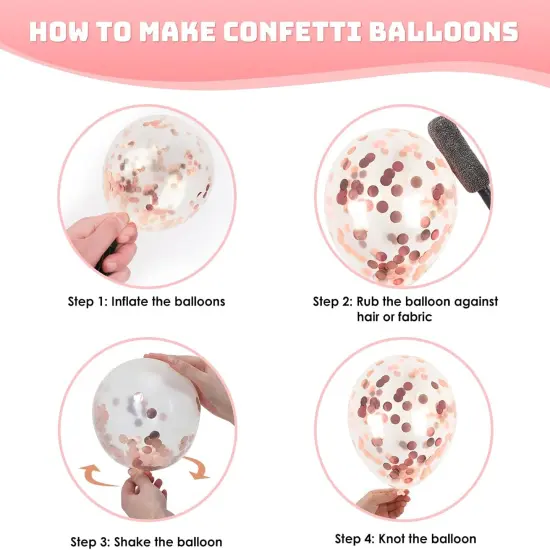 HOW TO MAKE CONFETTI BALLOONS

Step 1: Inflate the balloons

Step 2: Rub the balloon against hair or fabric

Step 3: Shake the balloon

Step 4: Knot the balloon