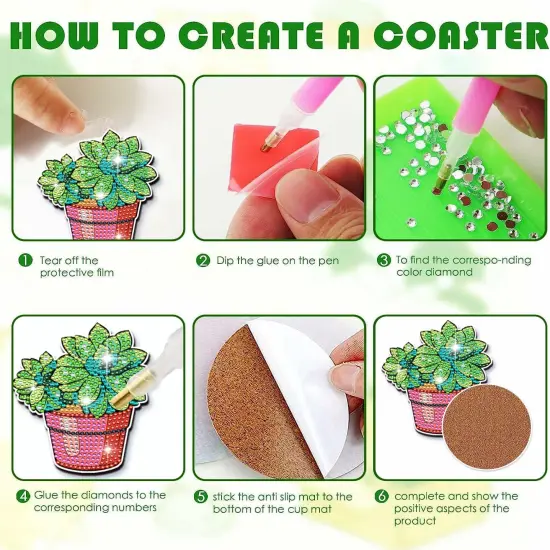 HOW TO CREATE A COASTER

1 Tear off the protective film

2 Dip the glue on the pen

3 To find the correspo-nding color diamond

4 Glue the diamonds to the corresponding numbers

5 stick the anti slip mat to the bottom of the cup mat

6 complete and show the positive aspects of the product